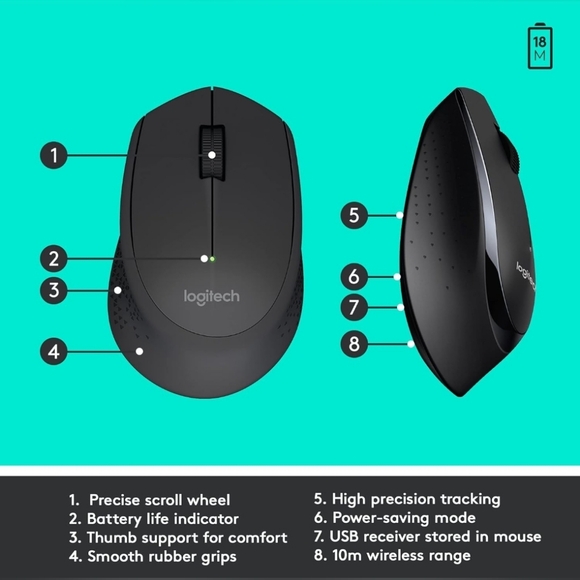 18 M

1

2

3

4

logitech

5

6

7

8

logitech

1. Precise scroll wheel
2. Battery life indicator
3. Thumb support for comfort
4. Smooth rubber grips

5. High precision tracking
6. Power-saving mode
7. USB receiver stored in mouse
8. 10m wireless range